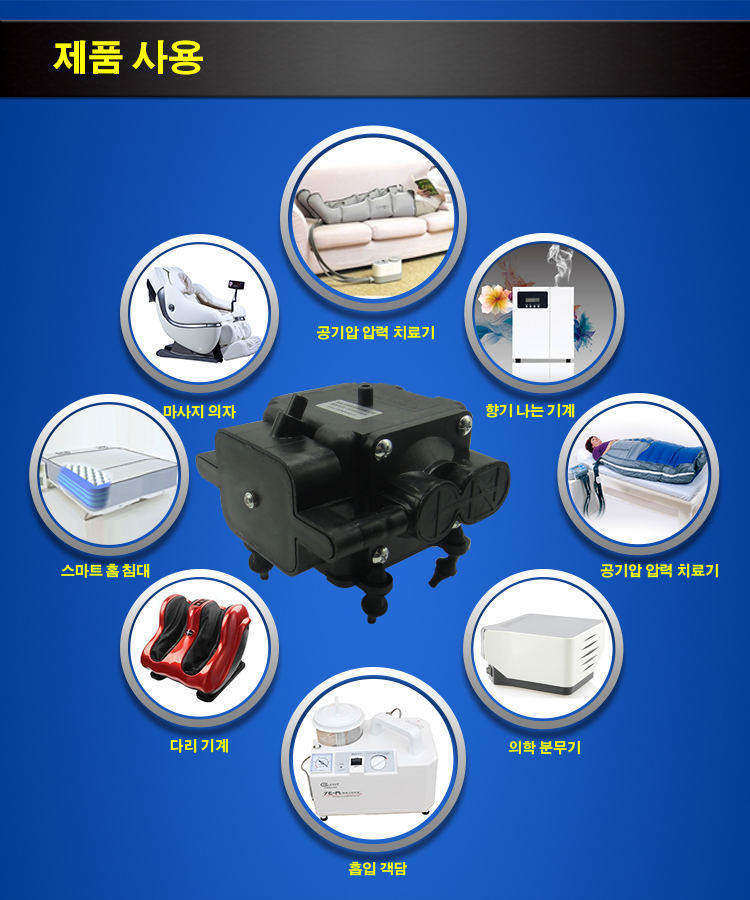 제품 사용

공기압 압력 치료기

마사지 의자

향기 나는 기계

스마트 홈 침대

공기압 압력 치료기

다리 기계

의학 분무기

흡입 객담